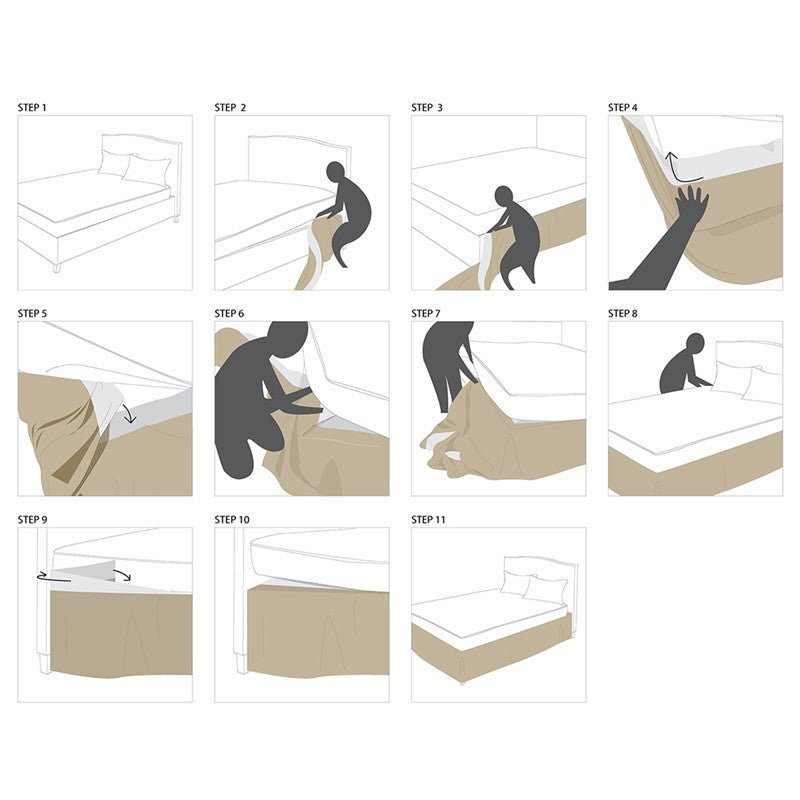 STEP 1

STEP 2

STEP 3

STEP 4

STEP 5

STEP 6

STEP 7

STEP 8

STEP 9

STEP 10

STEP 11