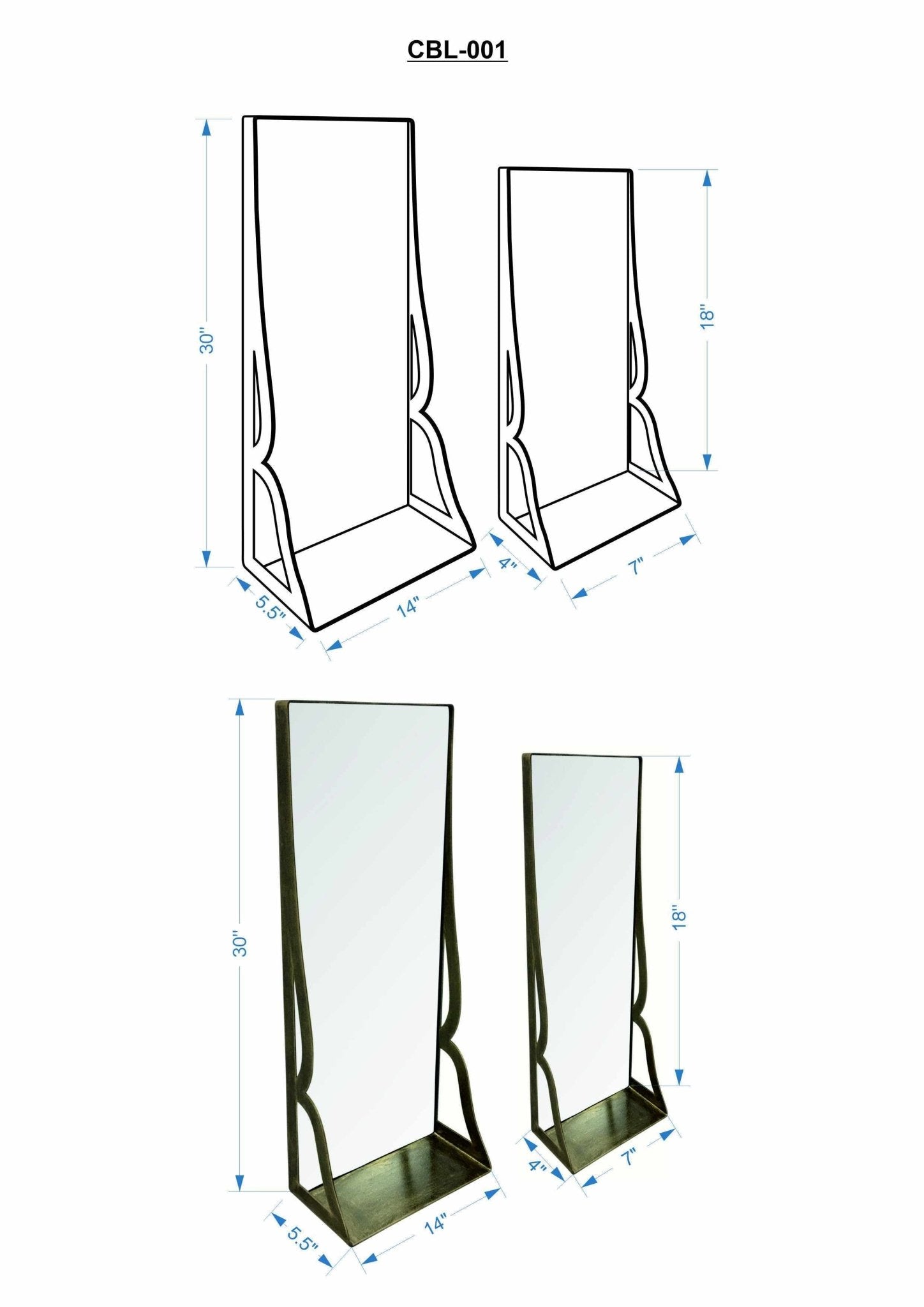 CBL-001

30"

18"

5.5"

14"

4"

7"

30"

18"

5.5"

14"

4"

7"