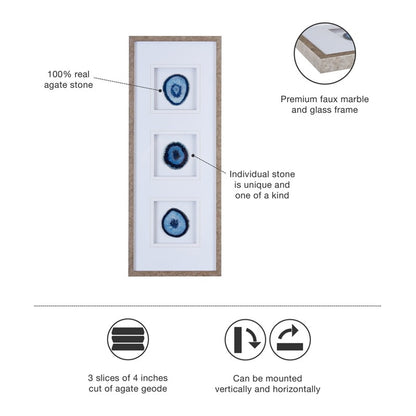 100% real agate stone

Premium faux marble and glass frame

Individual stone is unique and one of a kind

3 slices of 4 inches cut of agate geode

Can be mounted vertically and horizontally