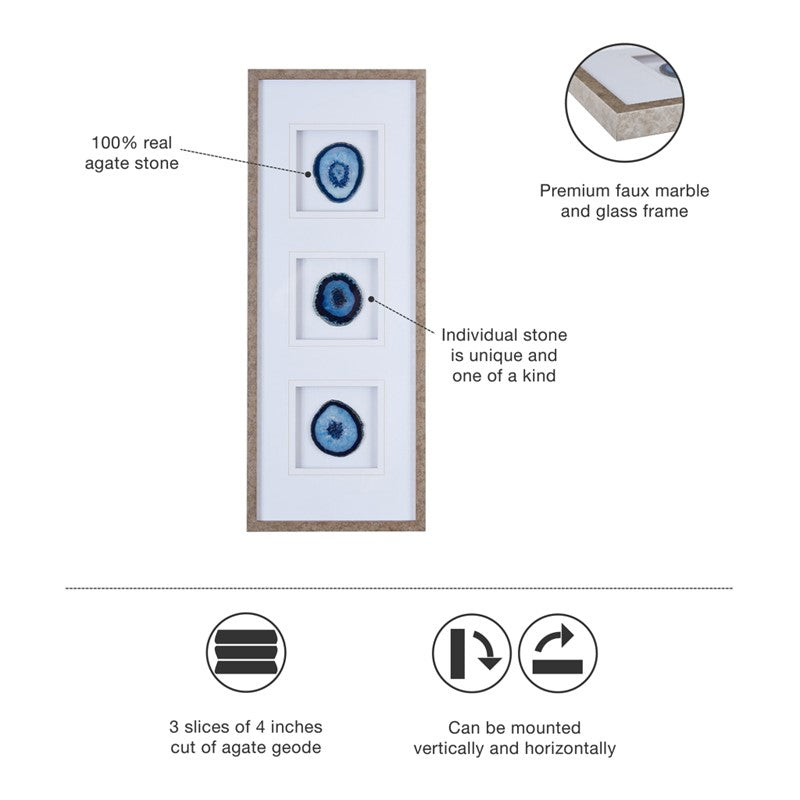 100% real agate stone

Premium faux marble and glass frame

Individual stone is unique and one of a kind

3 slices of 4 inches cut of agate geode

Can be mounted vertically and horizontally